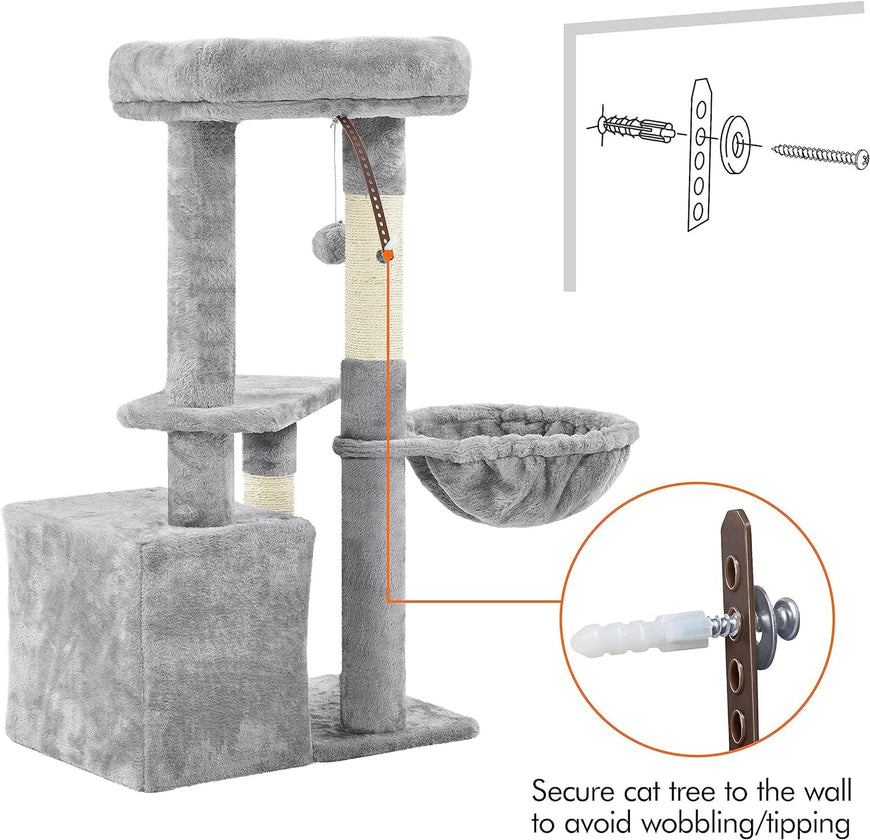 Secure cat tree to the wall to avoid wobbling/tipping